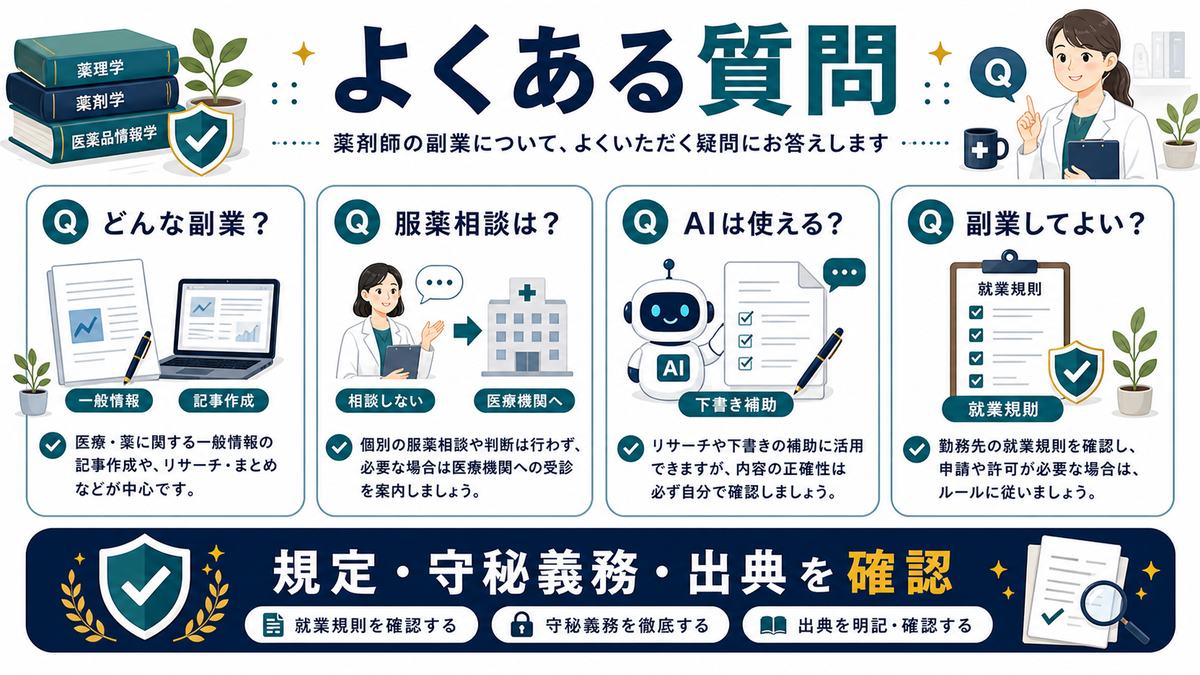 薬理学
薬剤学
医薬品情報学

よくある質問

Q

薬剤師の副業について、よくいただく疑問にお答えします

Q どんな副業？

一般情報
記事作成

医療・薬に関する一般情報の記事作成や、リサーチ・まとめなどが中心です。

Q 服薬相談は？

相談しない
医療機関へ

個別の服薬相談や判断は行わず、必要な場合は医療機関への受診を案内しましょう。

Q AIは使える？

AI
下書き補助

リサーチや下書きの補助に活用できますが、内容の正確性は必ず自分で確認しましょう。

Q 副業してよい？

就業規則
就業規則

勤務先の就業規則を確認し、申請や許可が必要な場合は、ルールに従いましょう。

規定・守秘義務・出典を確認

就業規則を確認する
守秘義務を徹底する
出典を明記・確認する